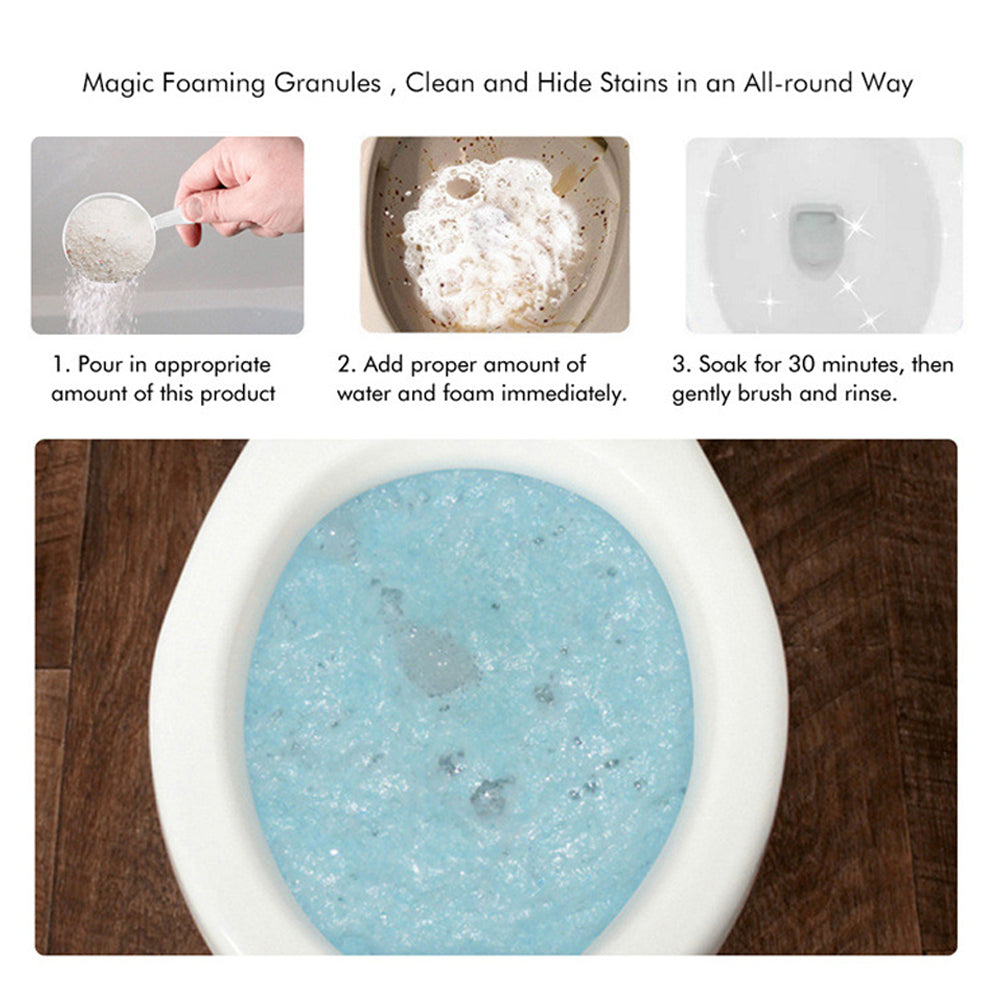 Magic Foaming Granules , Clean and Hide Stains in an All-round Way

1. Pour in appropriate amount of this product

2. Add proper amount of water and foam immediately.

3. Soak for 30 minutes, then gently brush and rinse.